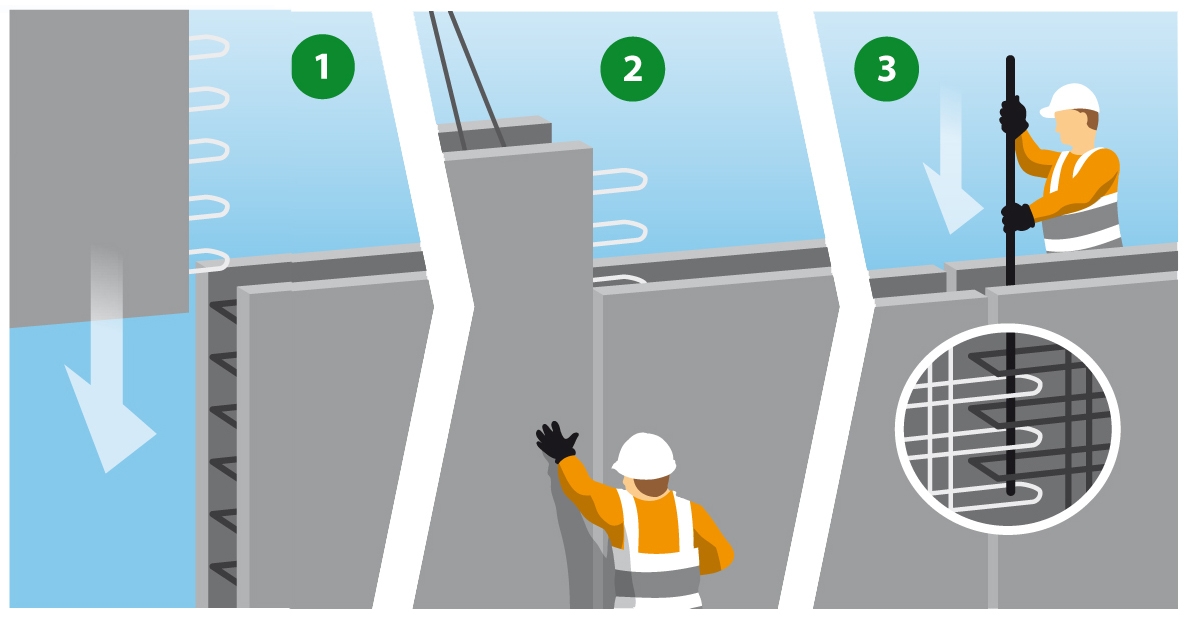 1

2

3